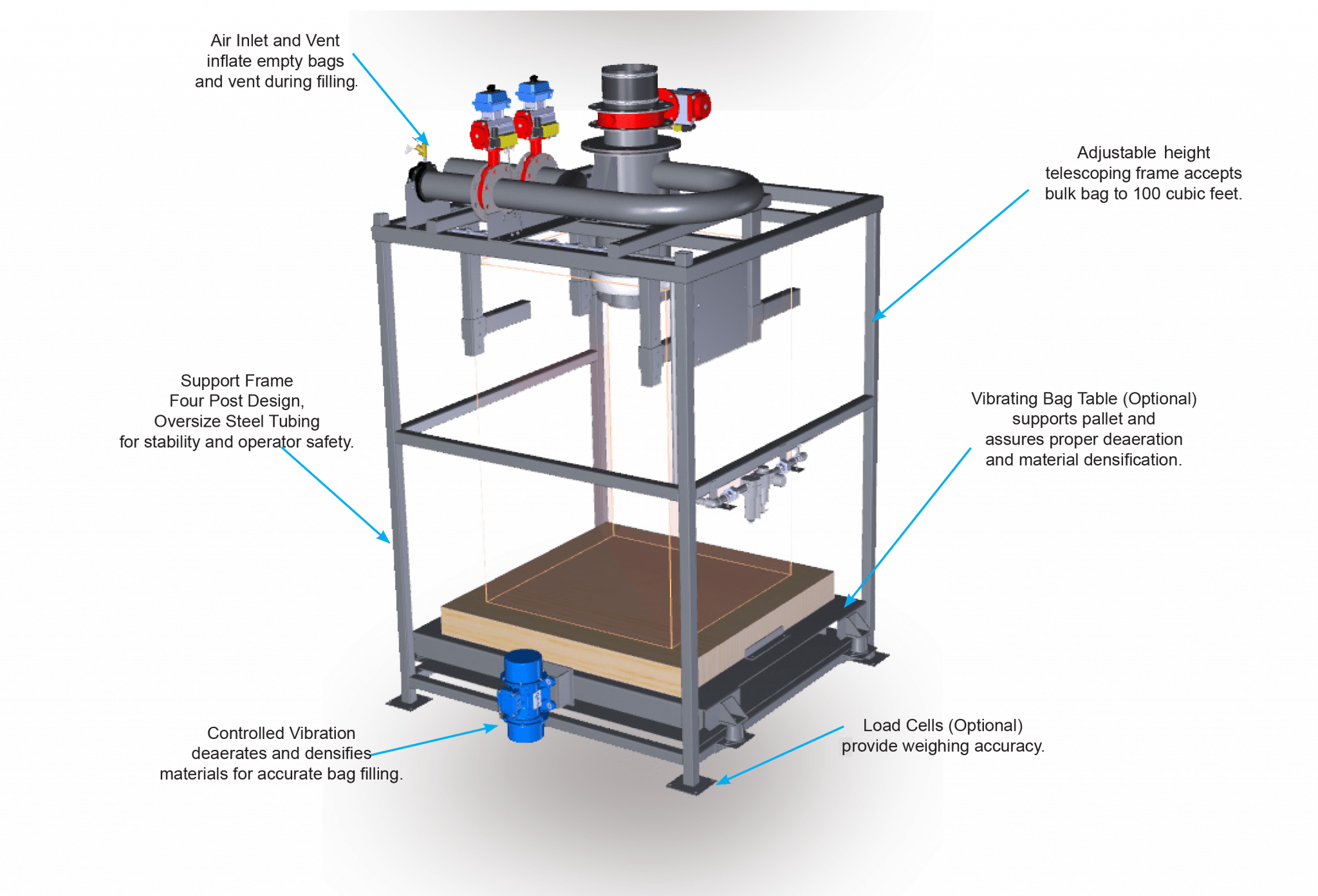 Air Inlet and Vent inflate empty bags and vent during filling.

Adjustable height telescoping frame accepts bulk bag to 100 cubic feet.

Support Frame Four Post Design, Oversize Steel Tubing for stability and operator safety.

Vibrating Bag Table (Optional) supports pallet and assures proper deaeration and material densification.

Controlled Vibration deaerates and densifies materials for accurate bag filling.

Load Cells (Optional) provide weighing accuracy.