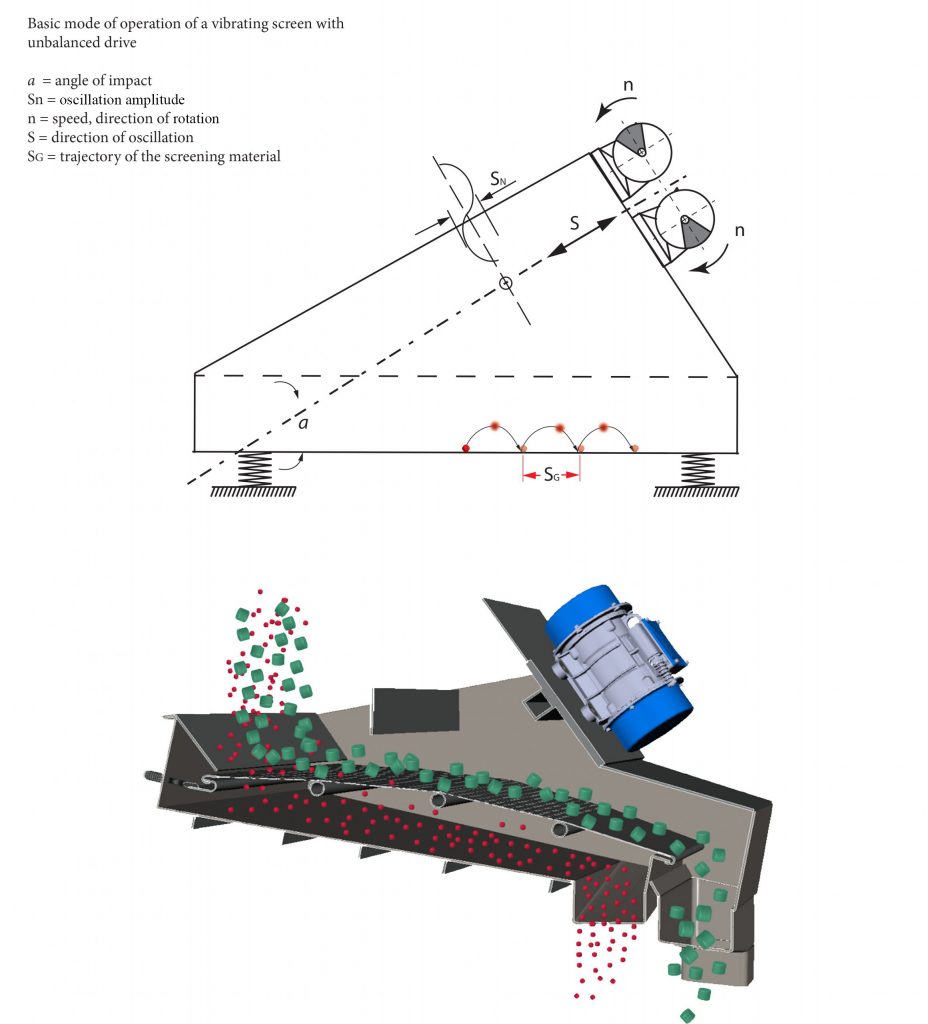 Basic mode of operation of a vibrating screen with unbalanced drive

$a$ = angle of impact
Sn = oscillation amplitude
n = speed, direction of rotation
S = direction of oscillation
SG = trajectory of the screening material

n
$S_N$
S
n
$a$
$S_G$